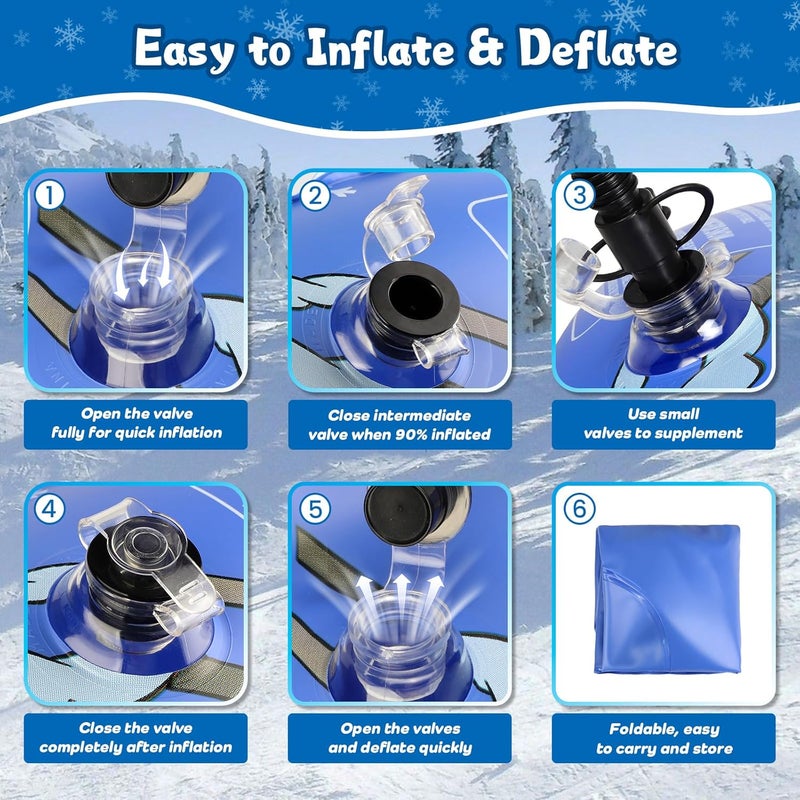 Easy to Inflate & Deflate

1
Open the valve fully for quick inflation

2
Close intermediate valve when 90% inflated

3
Use small valves to supplement

4
Close the valve completely after inflation

5
Open the valves and deflate quickly

6
Foldable, easy to carry and store